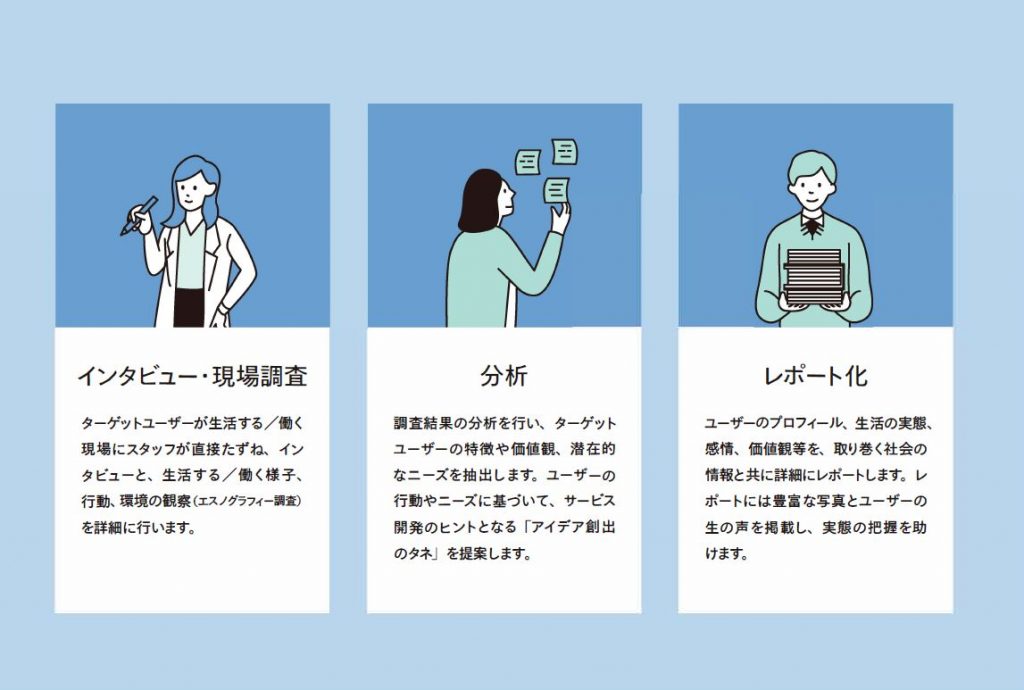 インタビュー・現場調査

ターゲットユーザーが生活する／働く現場にスタッフが直接たずね、インタビューと、生活する／働く様子、行動、環境の観察（エスノグラフィー調査）を詳細に行います。

分析

調査結果の分析を行い、ターゲットユーザーの特徴や価値観、潜在的なニーズを抽出します。ユーザーの行動やニーズに基づいて、サービス開発のヒントとなる「アイデア創出のタネ」を提案します。

レポート化

ユーザーのプロフィール、生活の実態、感情、価値観等を、取り巻く社会の情報と共に詳細にレポートします。レポートには豊富な写真とユーザーの生の声を掲載し、実態の把握を助けます。